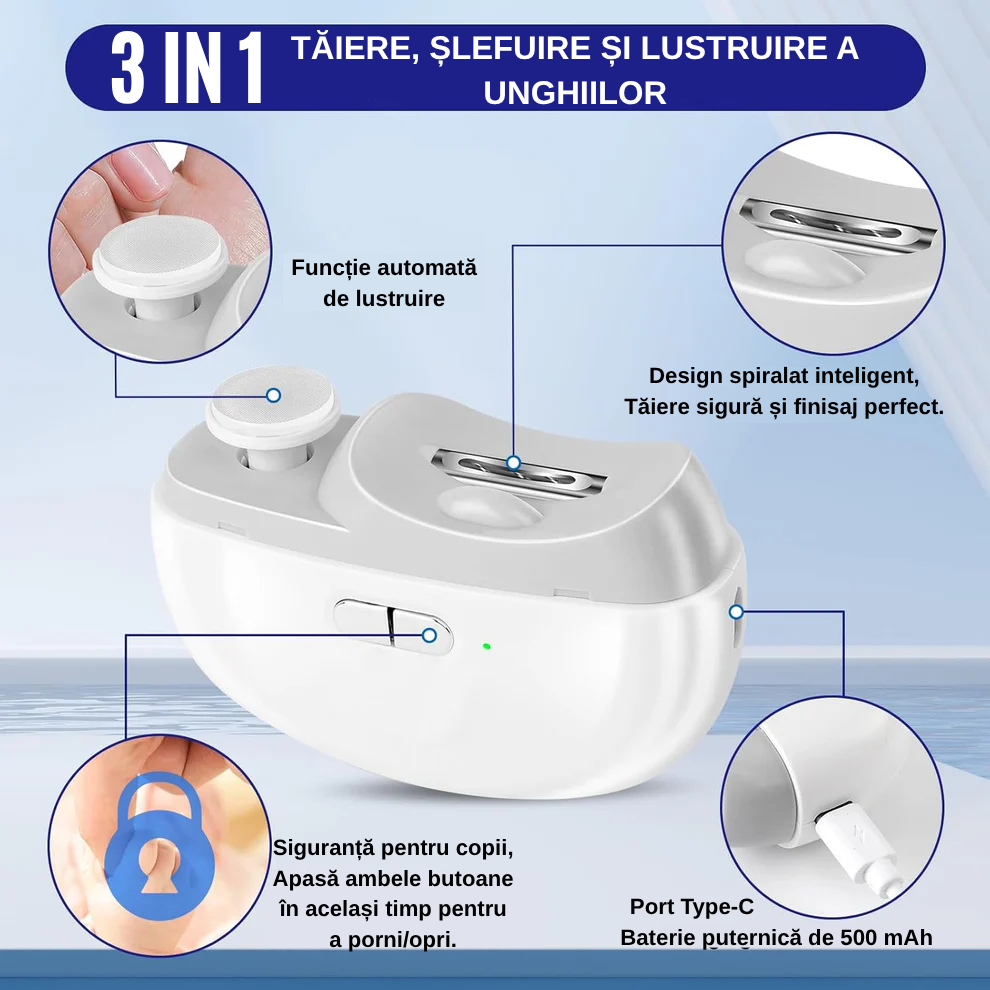 3 IN 1 TĂIERE, ȘLEFUIRE ȘI LUSTRUIRE A UNGHIILOR

Funcție automată de lustruire

Design spiralat inteligent, Tăiere sigură și finisaj perfect.

Siguranță pentru copii, Apasă ambele butoane în același timp pentru a porni/opri.

Port Type-C
Baterie puternică de 500 mAh