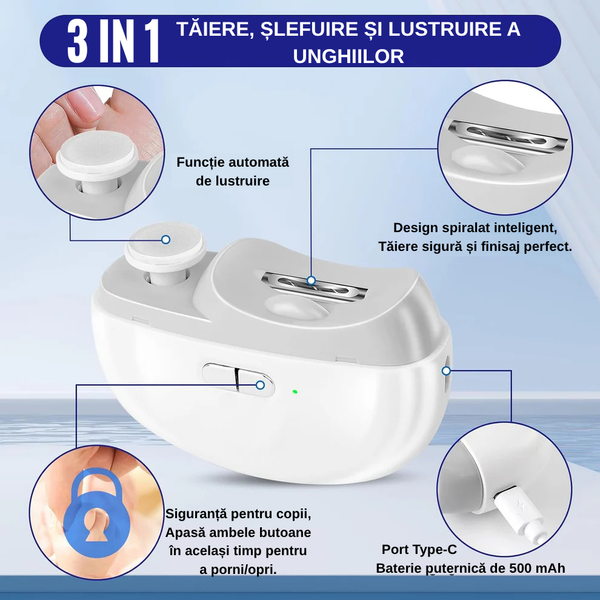 3 IN 1 TĂIERE, ȘLEFUIRE ȘI LUSTRUIRE A UNGHIILOR

Funcție automată de lustruire

Design spiralat inteligent, Tăiere sigură și finisaj perfect.

Siguranță pentru copii, Apasă ambele butoane în același timp pentru a porni/opri.

Port Type-C
Baterie puternică de 500 mAh